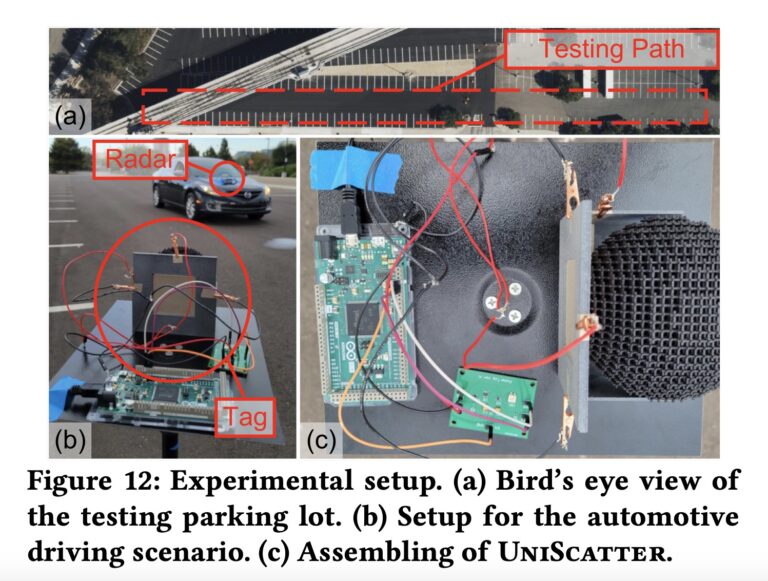 Testing Path

(a)

Radar

Tag

(b)

(c)

Figure 12: Experimental setup. (a) Bird's eye view of the testing parking lot. (b) Setup for the automotive driving scenario. (c) Assembling of UNISCATTER.