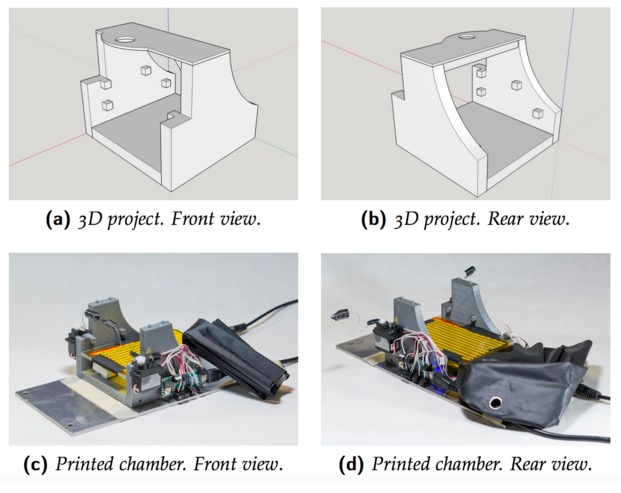 (a) 3D project. Front view.

(b) 3D project. Rear view.

(c) Printed chamber. Front view.

(d) Printed chamber. Rear view.